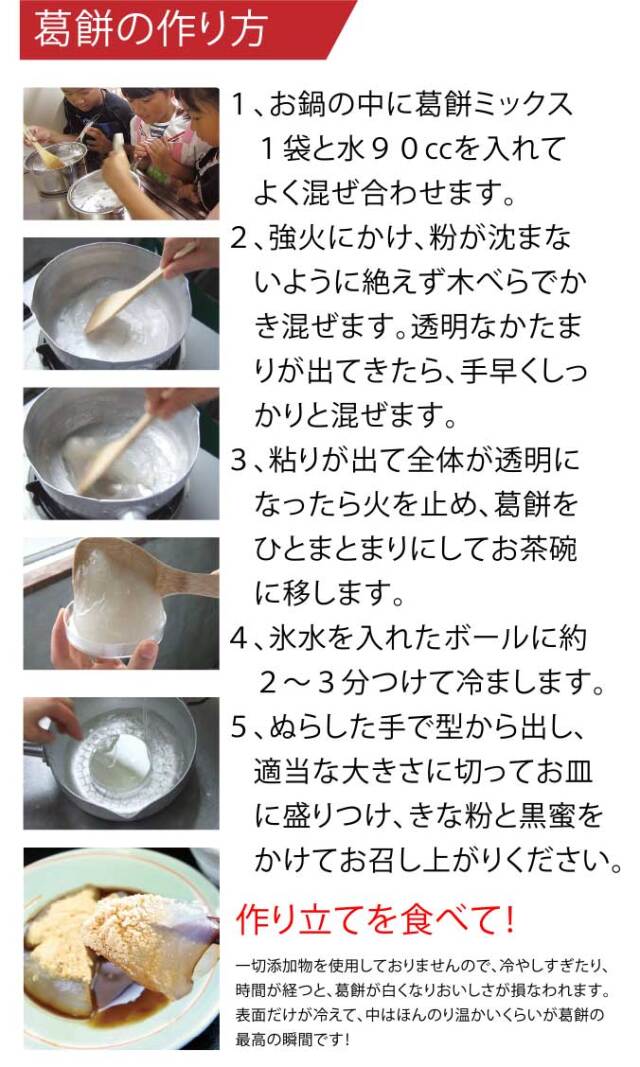 葛餅の作り方

1、お鍋の中に葛餅ミックス１袋と水９０ccを入れてよく混ぜ合わせます。

2、強火にかけ、粉が沈まないように絶えず木べらでかき混ぜます。透明なかたまりが出てきたら、手早くしっかりと混ぜます。

3、粘りが出て全体が透明になったら火を止め、葛餅をひとまとまりにしてお茶碗に移します。

4、氷水を入れたボールに約２～３分つけて冷まします。

5、ぬらした手で型から出し、適当な大きさに切ってお皿に盛りつけ、きな粉と黒蜜をかけてお召し上がりください。

作り立てを食べて!

一切添加物を使用しておりませんので、冷やしすぎたり、時間が経つと、葛餅が白くなりおいしさが損なわれます。表面だけが冷えて、中はほんのり温かいくらいが葛餅の最高の瞬間です!